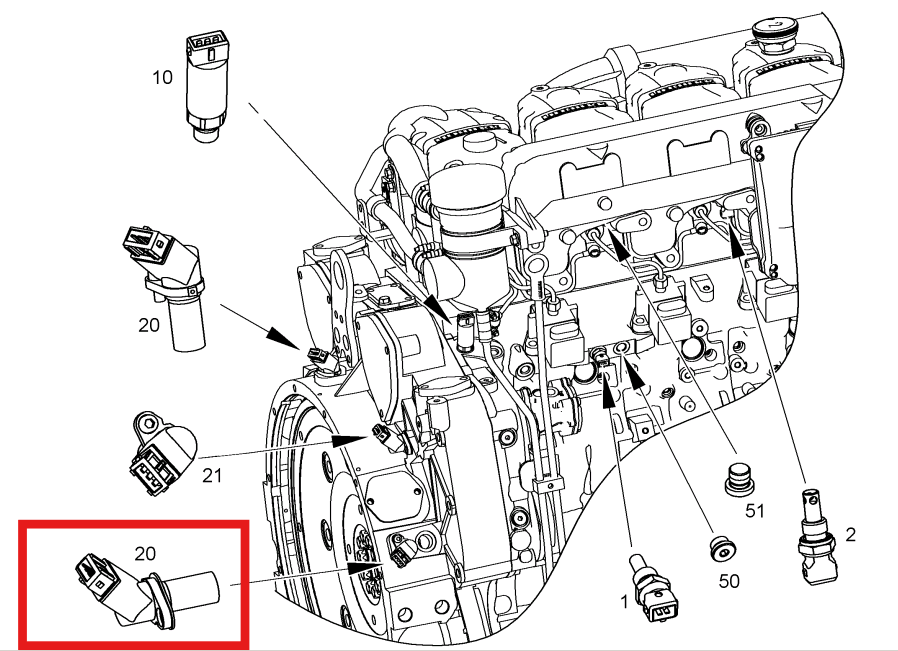 10

20

21

20

51

2

50

1